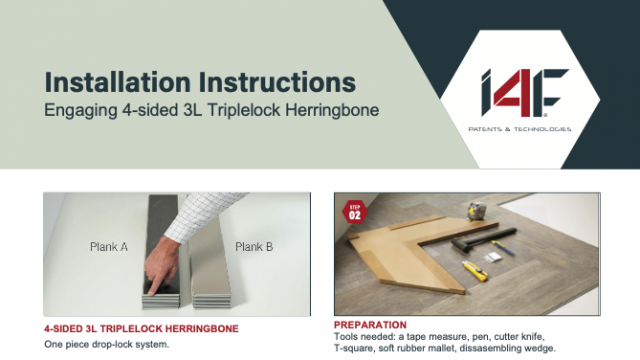 Installation Instructions
Engaging 4-sided 3L Triplelock Herringbone

I4F
PATENTS & TECHNOLOGIES

Plank A
Plank B

4-SIDED 3L TRIPLELOCK HERRINGBONE
One piece drop-lock system.

STEP
02

PREPARATION
Tools needed: a tape measure, pen, cutter knife, T-square, soft rubber mallet, dissasembling wedge.